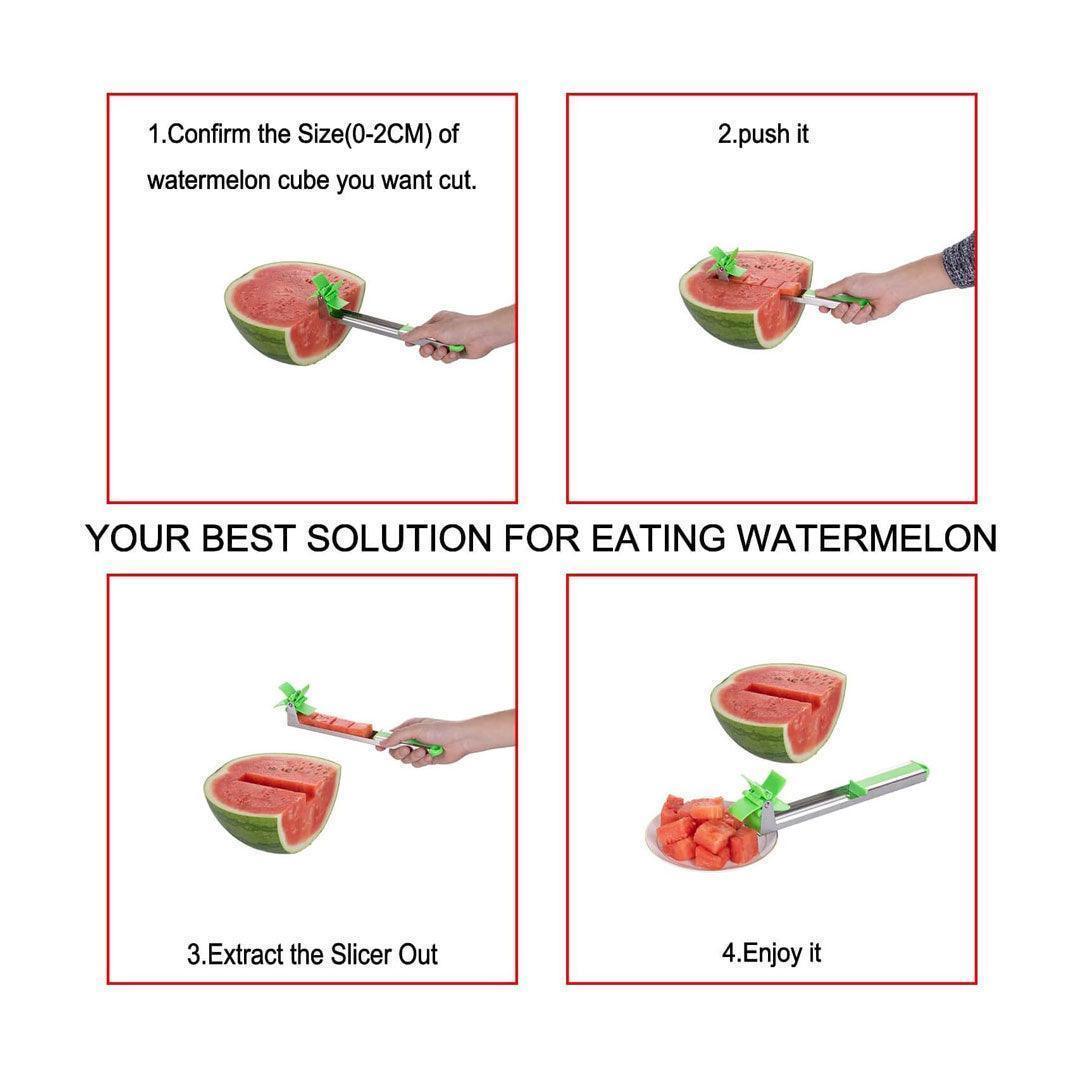 1.Confirm the Size(0-2CM) of watermelon cube you want cut.

2.push it

YOUR BEST SOLUTION FOR EATING WATERMELON

3.Extract the Slicer Out

4.Enjoy it